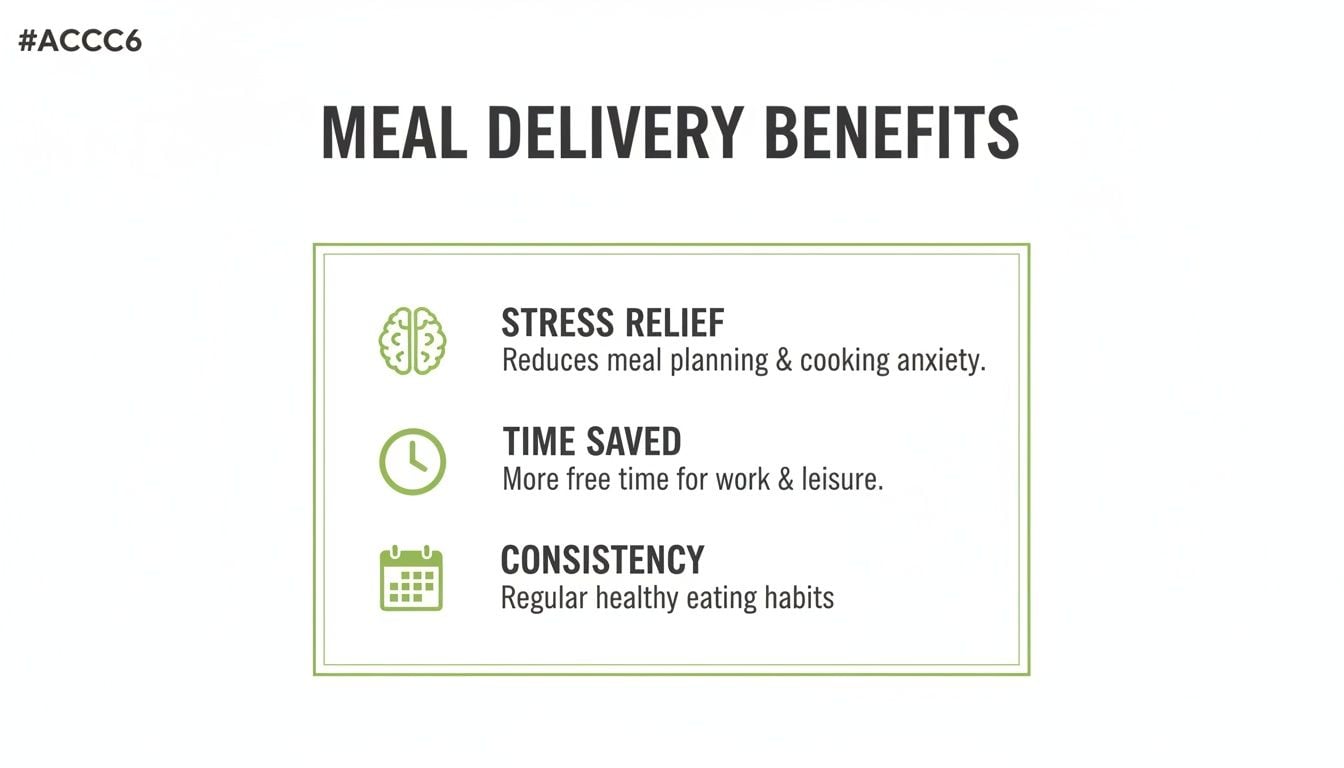 #ACCC6

MEAL DELIVERY BENEFITS

STRESS RELIEF
Reduces meal planning & cooking anxiety.

TIME SAVED
More free time for work & leisure.

CONSISTENCY
Regular healthy eating habits